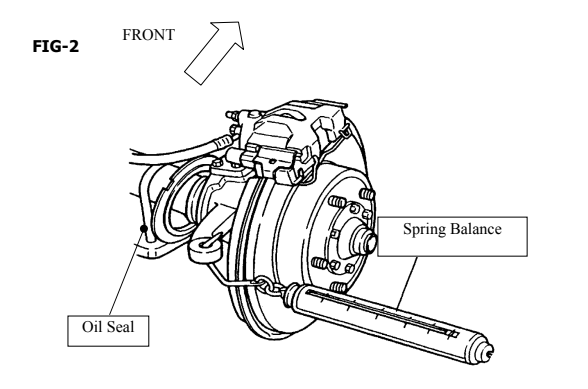 FIG-2

FRONT

Spring Balance

Oil Seal